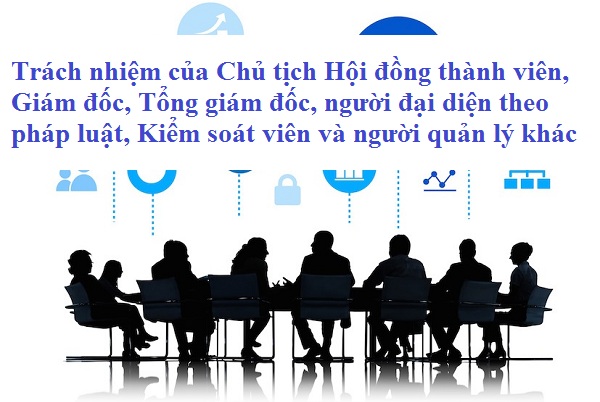 Trách nhiệm của Chủ tịch Hội đồng thành viên, Giám đốc, Tổng giám đốc, người đại diện theo pháp luật, Kiểm soát viên và người quản lý khác